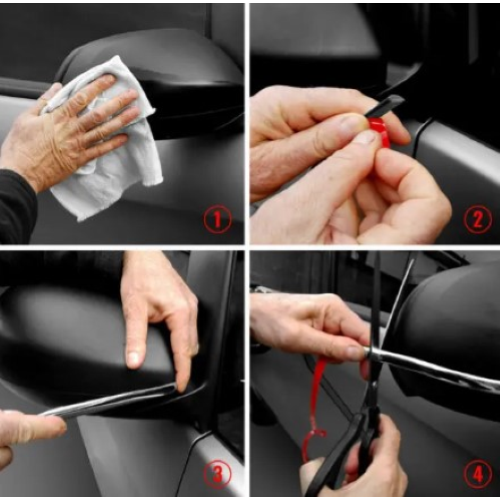 1

2

3

4