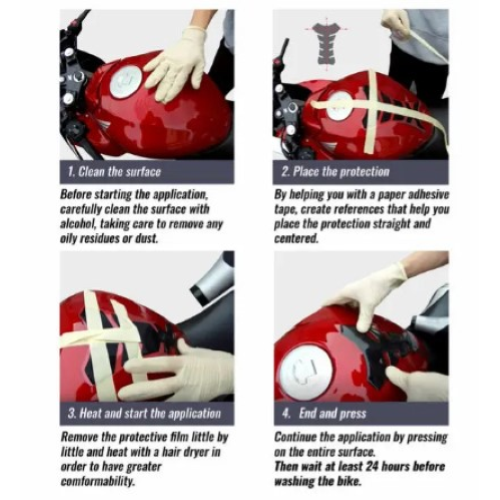 1. Clean the surface

Before starting the application, carefully clean the surface with alcohol, taking care to remove any oily residues or dust.

2. Place the protection

By helping you with a paper adhesive tape, create references that help you place the protection straight and centered.

3. Heat and start the application

Remove the protective film little by little and heat with a hair dryer in order to have greater comformability.

4. End and press

Continue the application by pressing on the entire surface.
Then wait at least 24 hours before washing the bike.